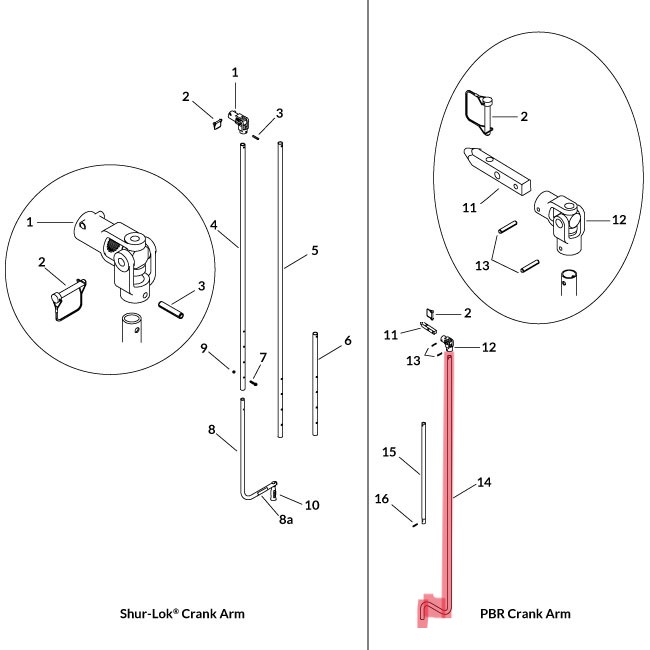 1
2
3
1
2
3
4
5
6
9
7
8
10
8a
Shur-Lok® Crank Arm

2
11
12
13
2
11
12
13
15
14
16
PBR Crank Arm